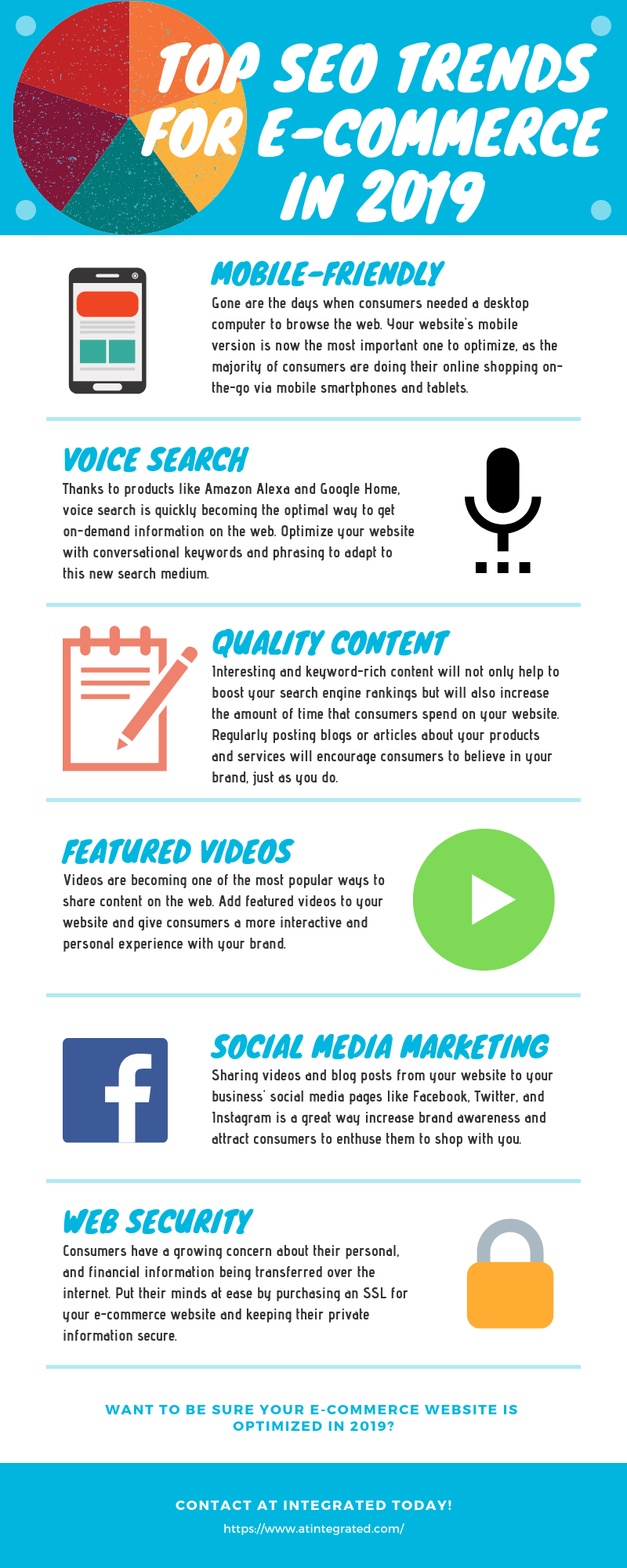 TOP SEO TRENDS FOR E-COMMERCE IN 2019

MOBILE-FRIENDLY

Gone are the days when consumers needed a desktop computer to browse the web. Your website's mobile version is now the most important one to optimize, as the majority of consumers are doing their online shopping on-the-go via mobile smartphones and tablets.

VOICE SEARCH

Thanks to products like Amazon Alexa and Google Home, voice search is quickly becoming the optimal way to get on-demand information on the web. Optimize your website with conversational keywords and phrasing to adapt to this new search medium.

QUALITY CONTENT

Interesting and keyword-rich content will not only help to boost your search engine rankings but will also increase the amount of time that consumers spend on your website. Regularly posting blogs or articles about your products and services will encourage consumers to believe in your brand, just as you do.

FEATURED VIDEOS

Videos are becoming one of the most popular ways to share content on the web. Add featured videos to your website and give consumers a more interactive and personal experience with your brand.

SOCIAL MEDIA MARKETING

Sharing videos and blog posts from your website to your business' social media pages like Facebook, Twitter, and Instagram is a great way increase brand awareness and attract consumers to enthuse them to shop with you.

WEB SECURITY

Consumers have a growing concern about their personal, and financial information being transferred over the internet. Put their minds at ease by purchasing an SSL for your e-commerce website and keeping their private information secure.

WANT TO BE SURE YOUR E-COMMERCE WEBSITE IS OPTIMIZED IN 2019?

CONTACT AT INTEGRATED TODAY!

https://www.atintegrated.com/